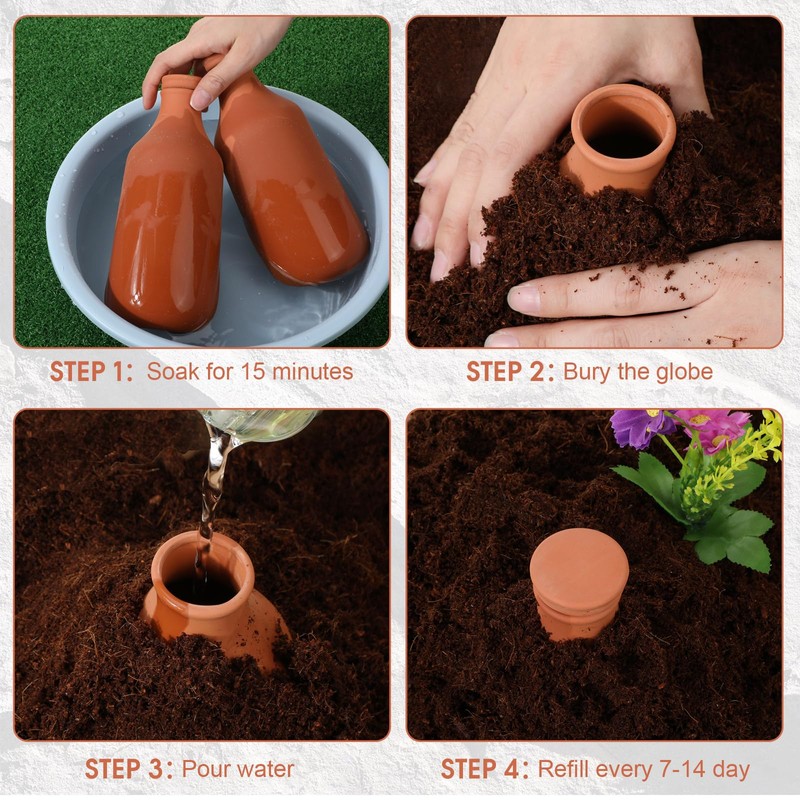 STEP 1: Soak for 15 minutes

STEP 2: Bury the globe

STEP 3: Pour water

STEP 4: Refill every 7-14 day