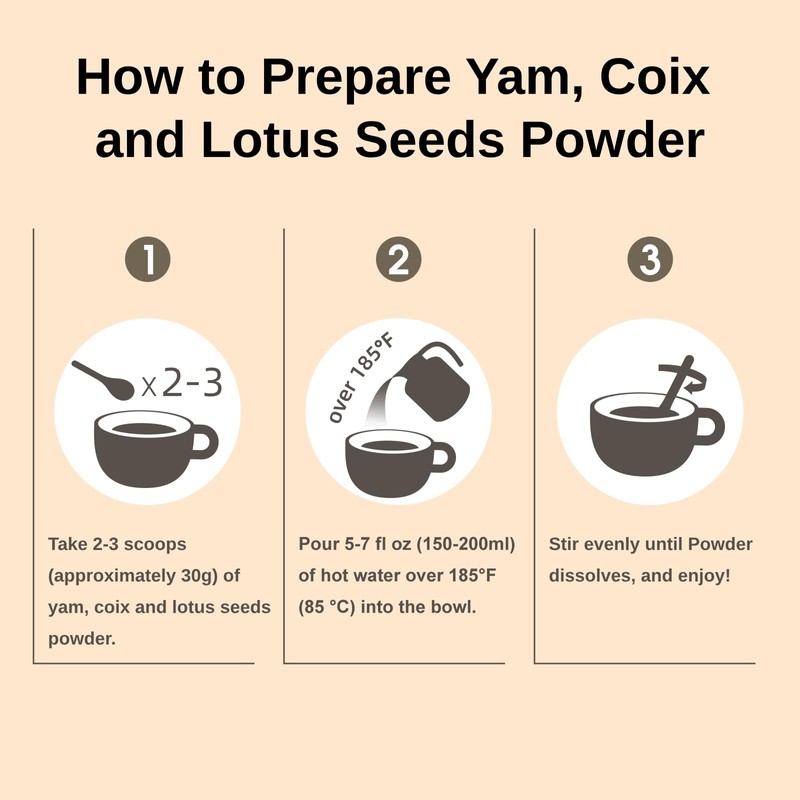 How to Prepare Yam, Coix and Lotus Seeds Powder

1

x2-3

Take 2-3 scoops (approximately 30g) of yam, coix and lotus seeds powder.

2

over 185°F

Pour 5-7 fl oz (150-200ml) of hot water over 185°F (85 °C) into the bowl.

3

Stir evenly until Powder dissolves, and enjoy!