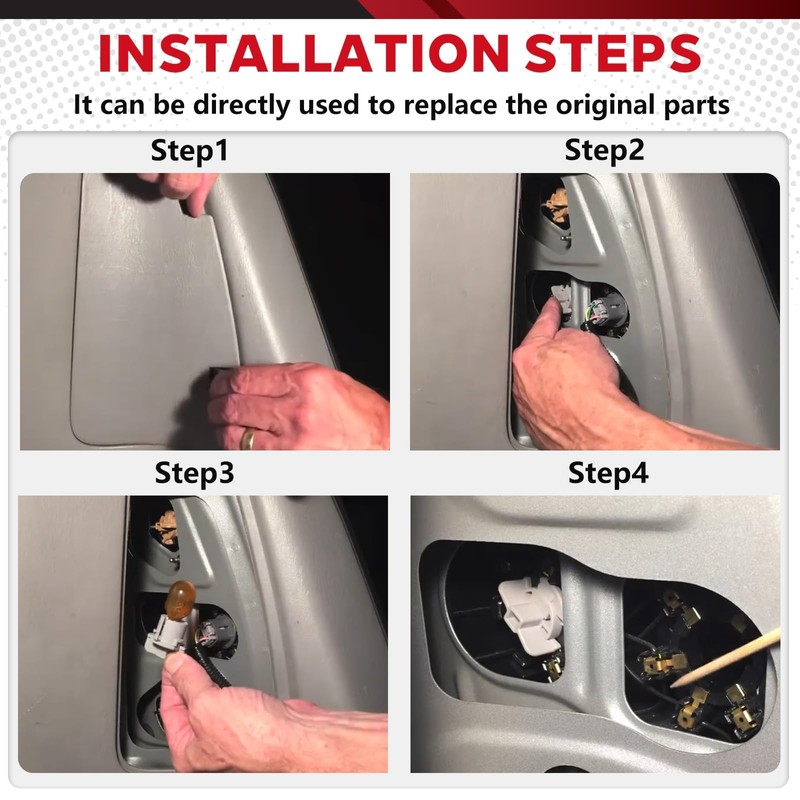 INSTALLATION STEPS

It can be directly used to replace the original parts

Step1

Step2

Step3

Step4