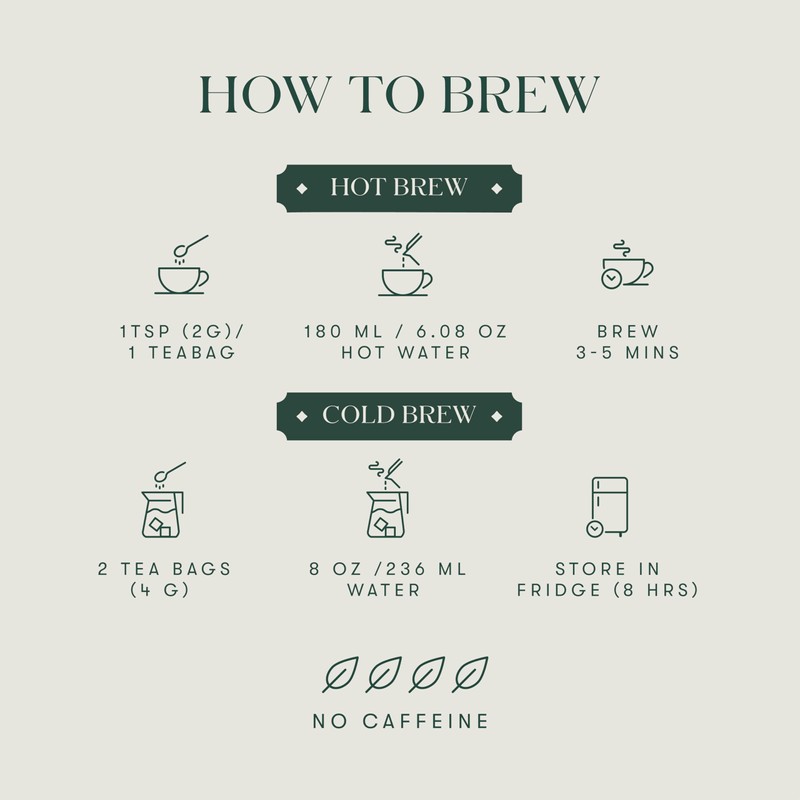 HOW TO BREW

HOT BREW

1TSP (2G)/
1 TEABAG

180 ML / 6.08 OZ
HOT WATER

BREW
3-5 MINS

COLD BREW

2 TEA BAGS
(4 G)

8 OZ /236 ML
WATER

STORE IN
FRIDGE (8 HRS)

NO CAFFEINE