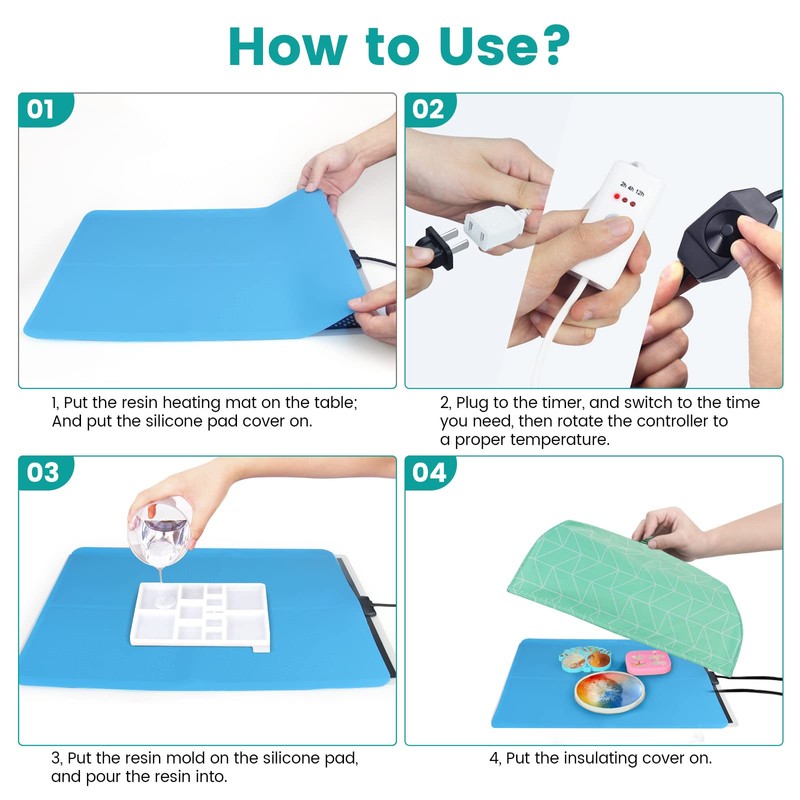 How to Use?

01

1, Put the resin heating mat on the table; And put the silicone pad cover on.

02

2h 4h 12h

2, Plug to the timer, and switch to the time you need, then rotate the controller to a proper temperature.

03

3, Put the resin mold on the silicone pad, and pour the resin into.

04

4, Put the insulating cover on.