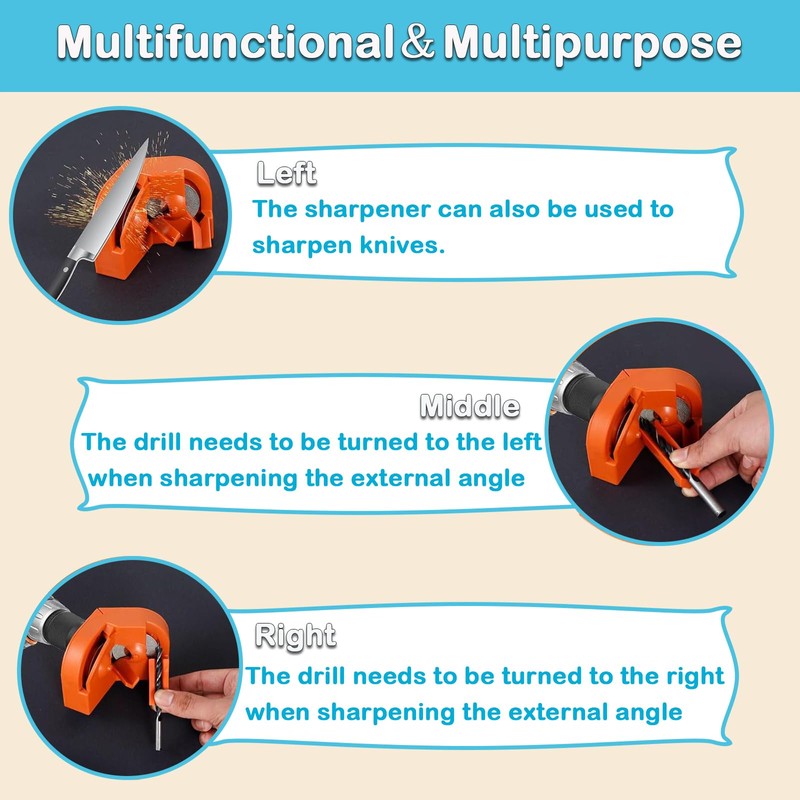 Multifunctional & Multipurpose

Left
The sharpener can also be used to sharpen knives.

Middle
The drill needs to be turned to the left when sharpening the external angle

Right
The drill needs to be turned to the right when sharpening the external angle