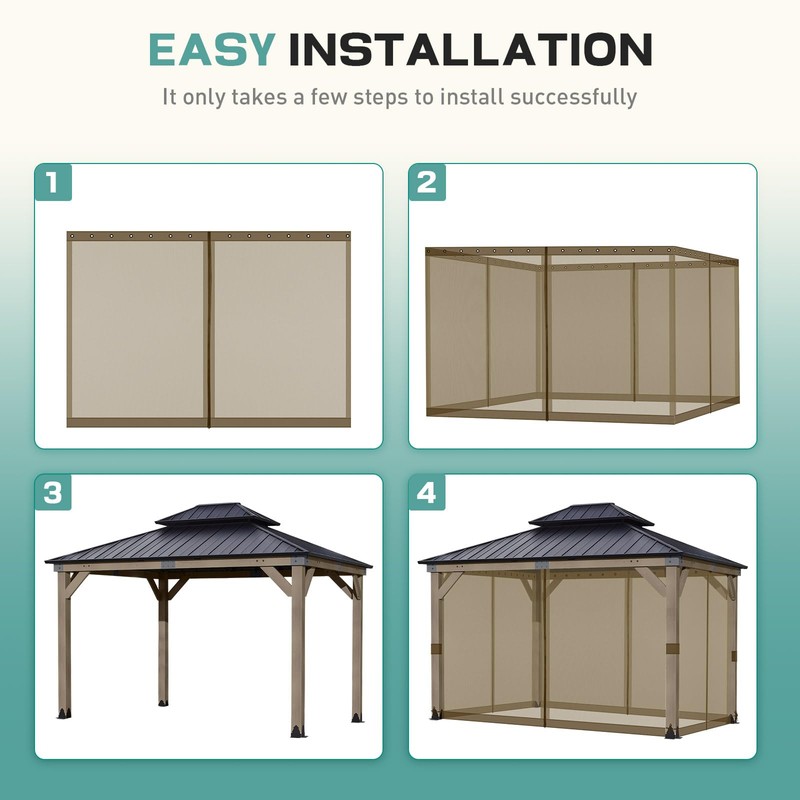 EASY INSTALLATION

It only takes a few steps to install successfully

1

2

3

4