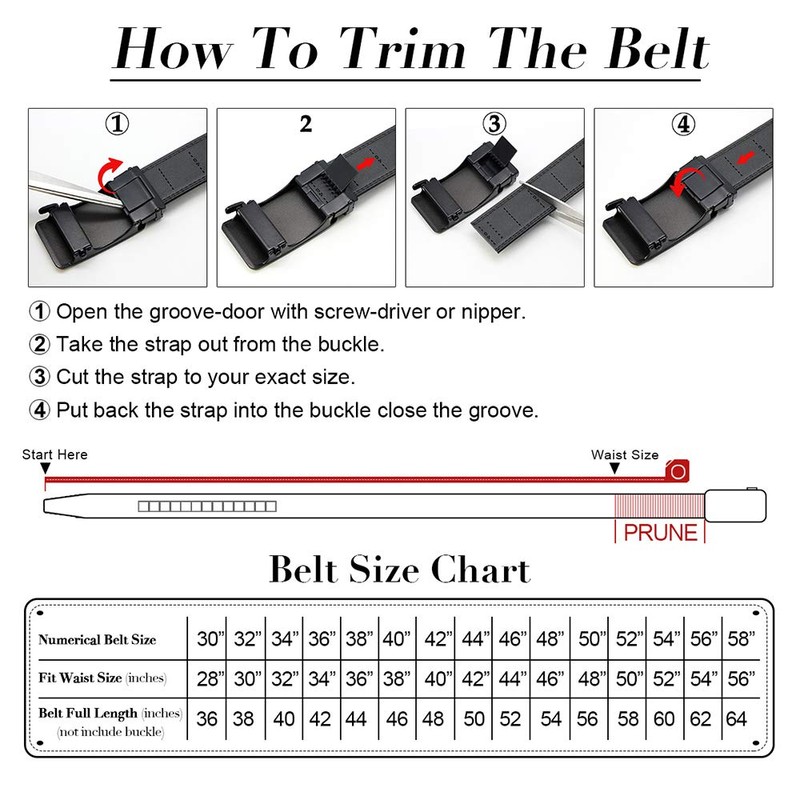 How To Trim The Belt

①

2

③

④

① Open the groove-door with screw-driver or nipper.

② Take the strap out from the buckle.

③ Cut the strap to your exact size.

④ Put back the strap into the buckle close the groove.

Start Here

Waist Size

PRUNE

Belt Size Chart

| Numerical Belt Size | 30" | 32" | 34" | 36" | 38" | 40" | 42" | 44" | 46" | 48" | 50" | 52" | 54" | 56" | 58" |
|---|---|---|---|---|---|---|---|---|---|---|---|---|---|---|---|
| Fit Waist Size (inches) | 28" | 30" | 32" | 34" | 36" | 38" | 40" | 42" | 44" | 46" | 48" | 50" | 52" | 54" | 56" |
| Belt Full Length (inches) (not include buckle) | 36 | 38 | 40 | 42 | 44 | 46 | 48 | 50 | 52 | 54 | 56 | 58 | 60 | 62 | 64 |