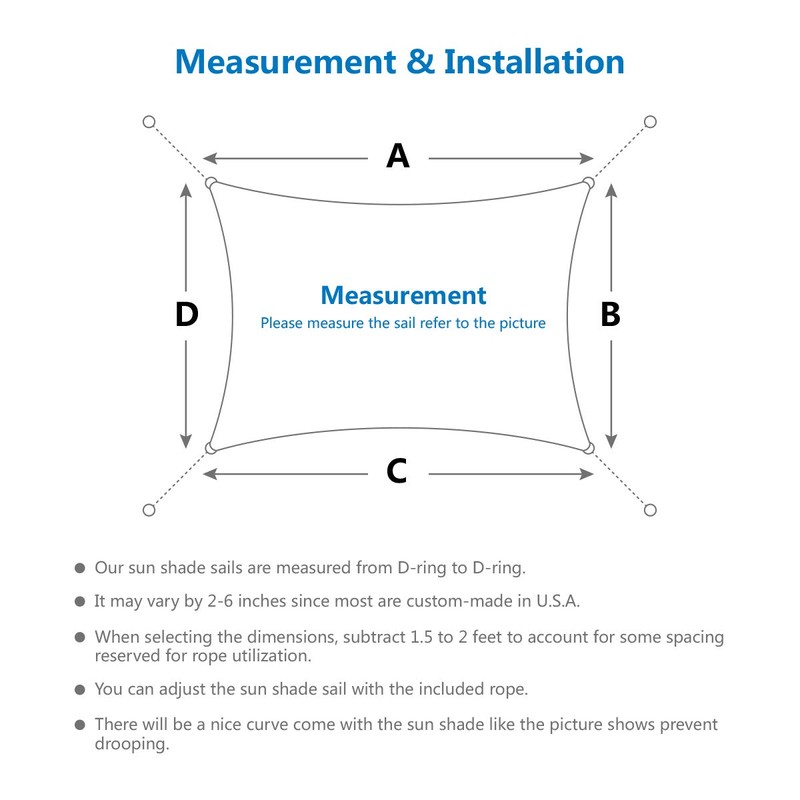 Measurement & Installation

A

D

Measurement
Please measure the sail refer to the picture

B

C

● Our sun shade sails are measured from D-ring to D-ring.

● It may vary by 2-6 inches since most are custom-made in U.S.A.

● When selecting the dimensions, subtract 1.5 to 2 feet to account for some spacing reserved for rope utilization.

● You can adjust the sun shade sail with the included rope.

● There will be a nice curve come with the sun shade like the picture shows prevent drooping.