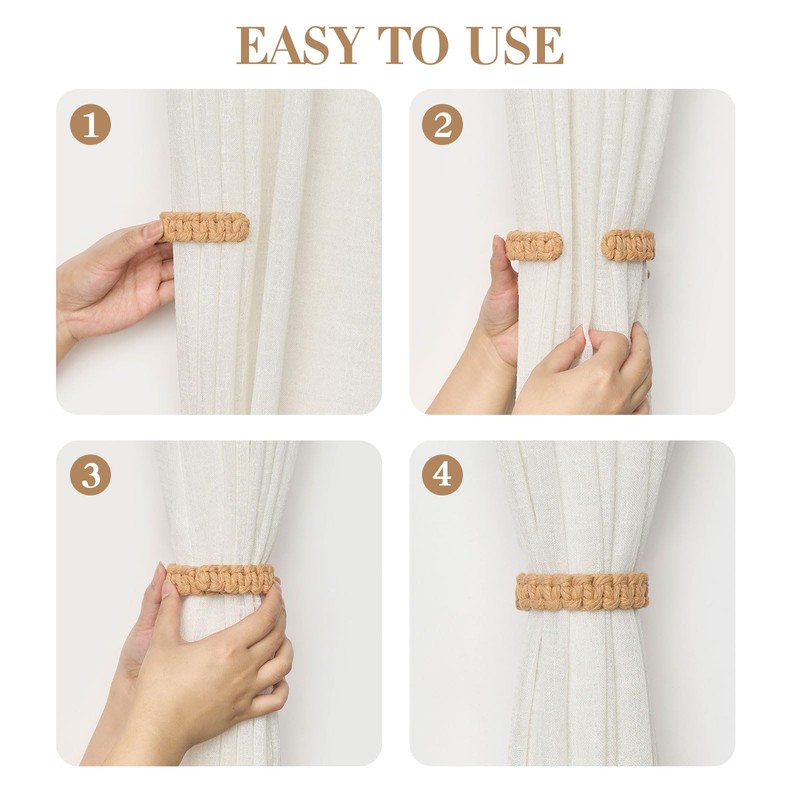 EASY TO USE

1

2

3

4