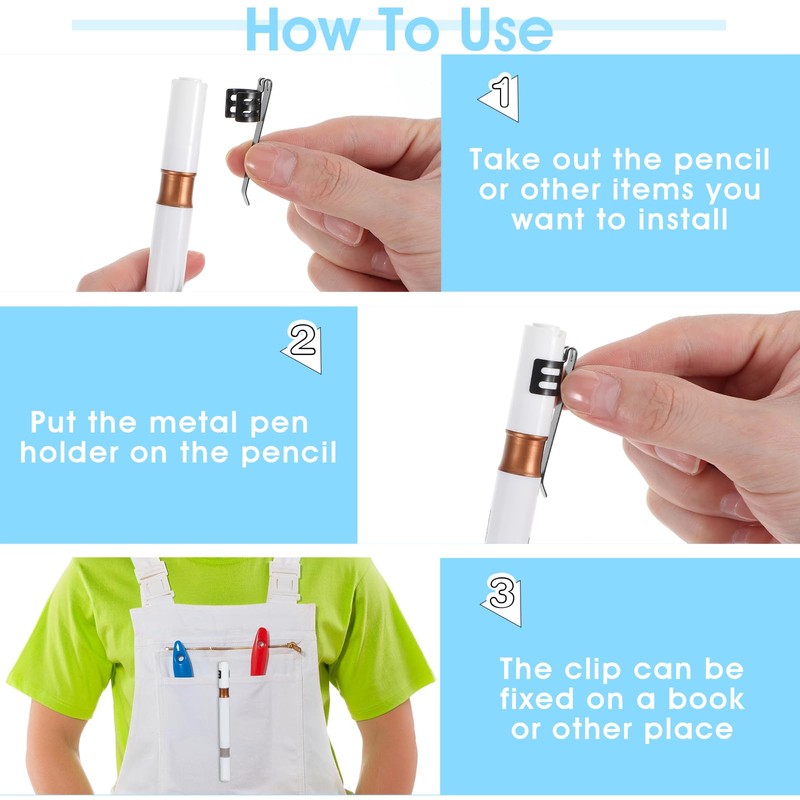 How To Use

1

Take out the pencil or other items you want to install

2

Put the metal pen holder on the pencil

3

The clip can be fixed on a book or other place