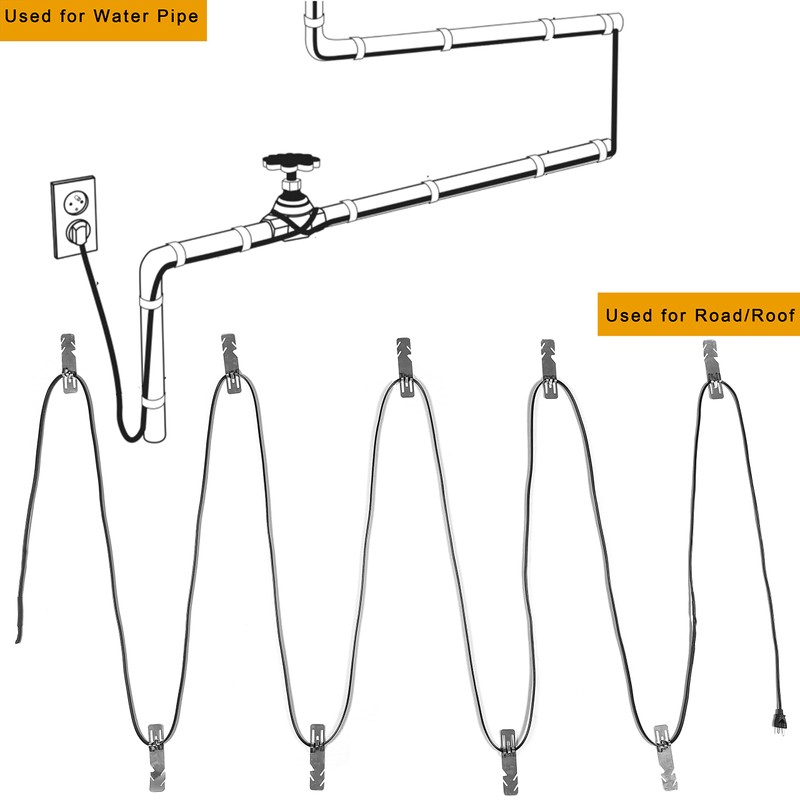 Used for Water Pipe

Used for Road/Roof