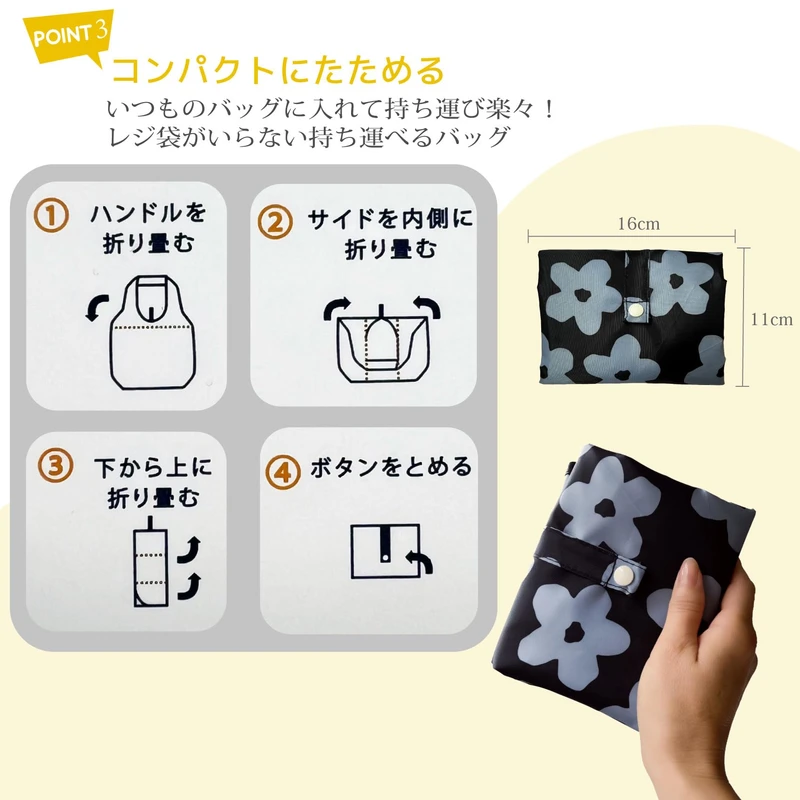 POINT 3
コンパクトにたためる
いつものバッグに入れて持ち運び楽々！
レジ袋がいらない持ち運べるバッグ

① ハンドルを折り畳む

② サイドを内側に折り畳む

③ 下から上に折り畳む

④ ボタンをとめる

16cm
11cm