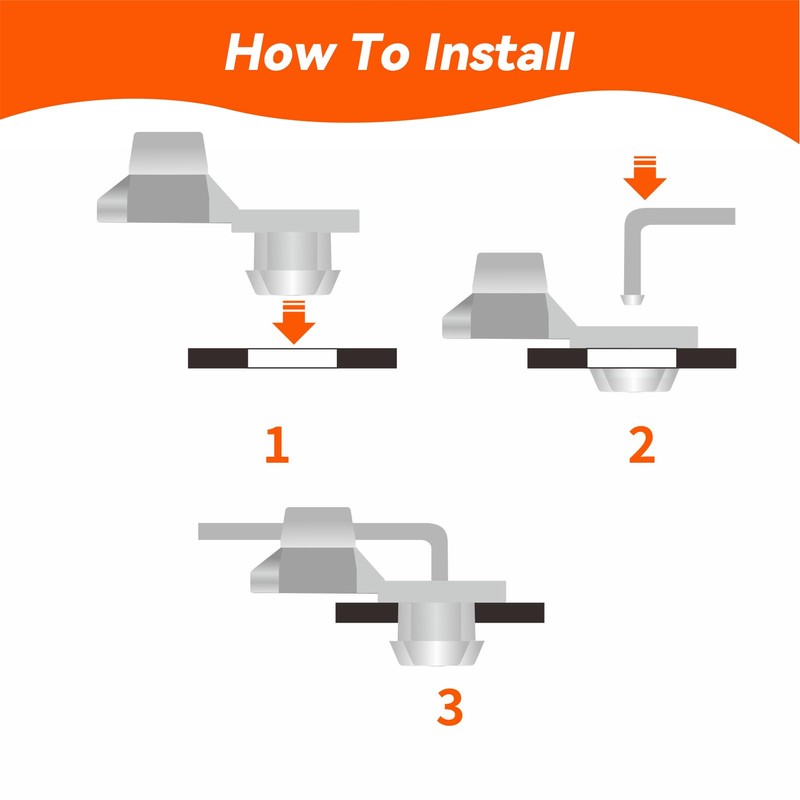 How To Install

1

2

3