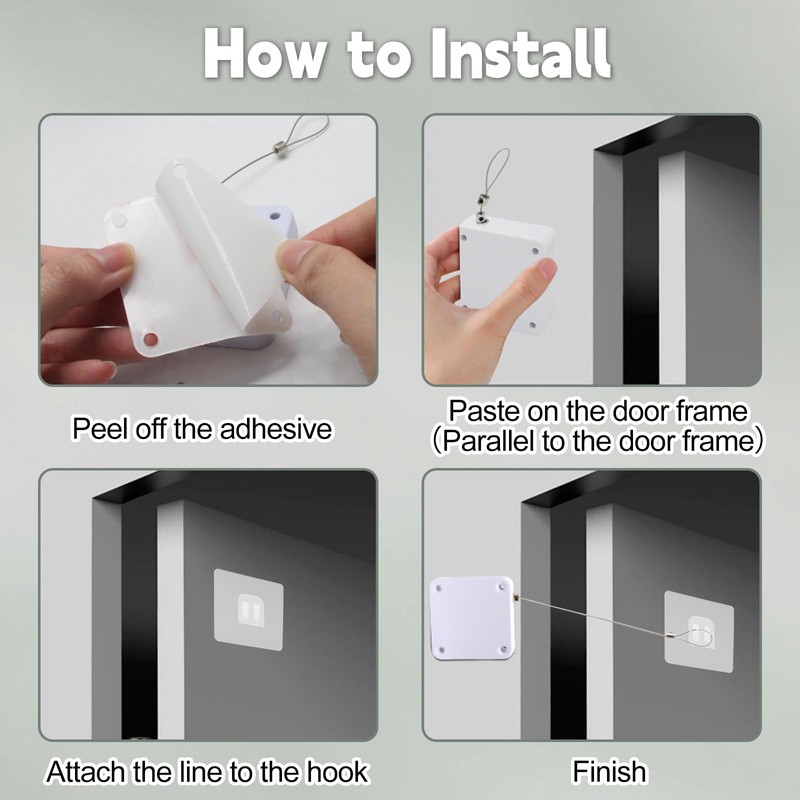 How to Install

Peel off the adhesive

Paste on the door frame
(Parallel to the door frame)

Attach the line to the hook

Finish