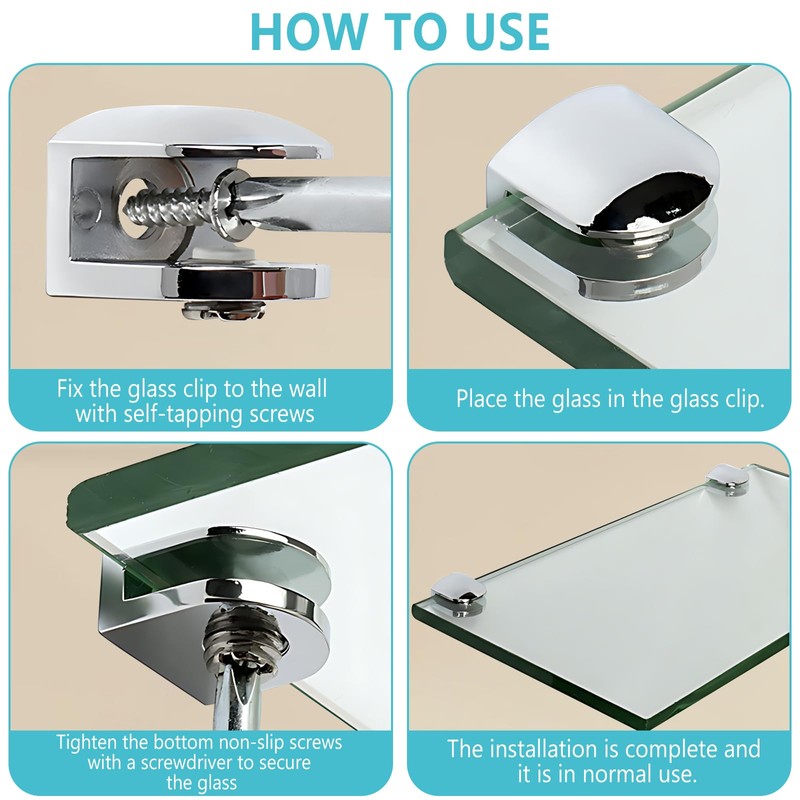 HOW TO USE

Fix the glass clip to the wall with self-tapping screws

Place the glass in the glass clip.

Tighten the bottom non-slip screws with a screwdriver to secure the glass

The installation is complete and it is in normal use.