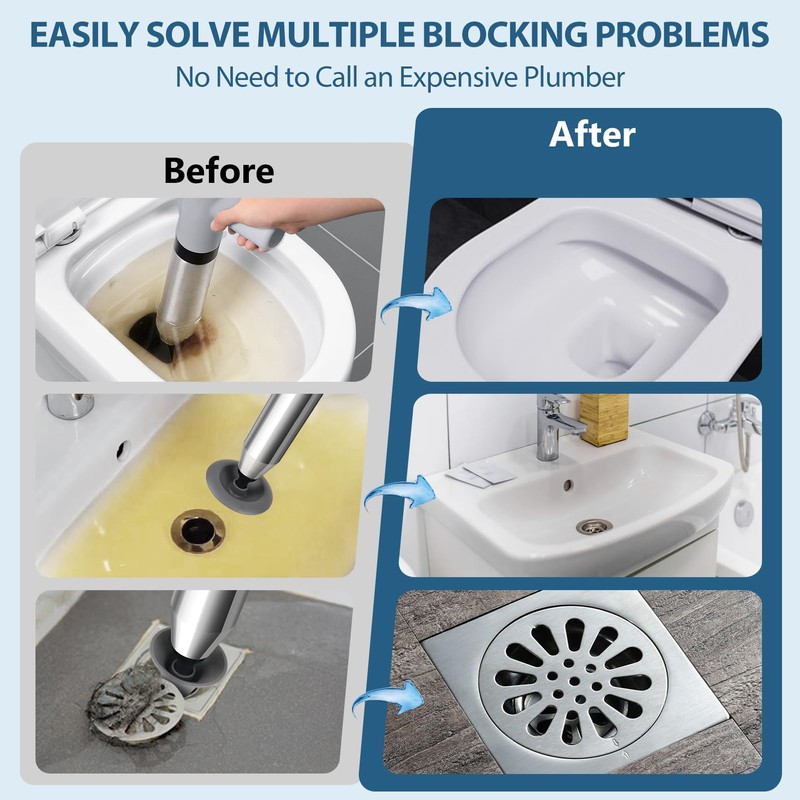 EASILY SOLVE MULTIPLE BLOCKING PROBLEMS
No Need to Call an Expensive Plumber

Before

After