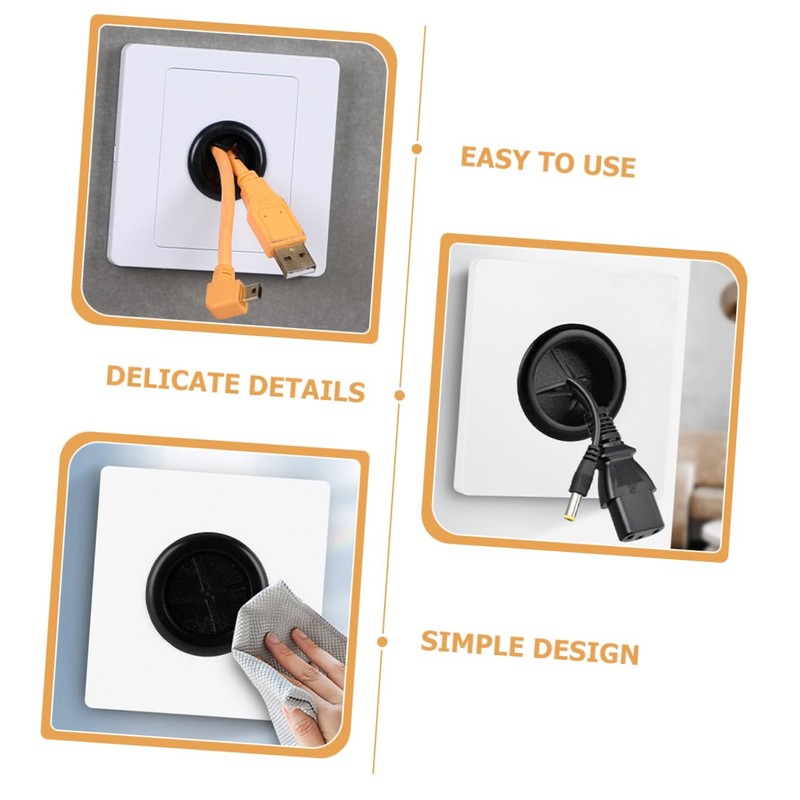 EASY TO USE

DELICATE DETAILS

SIMPLE DESIGN