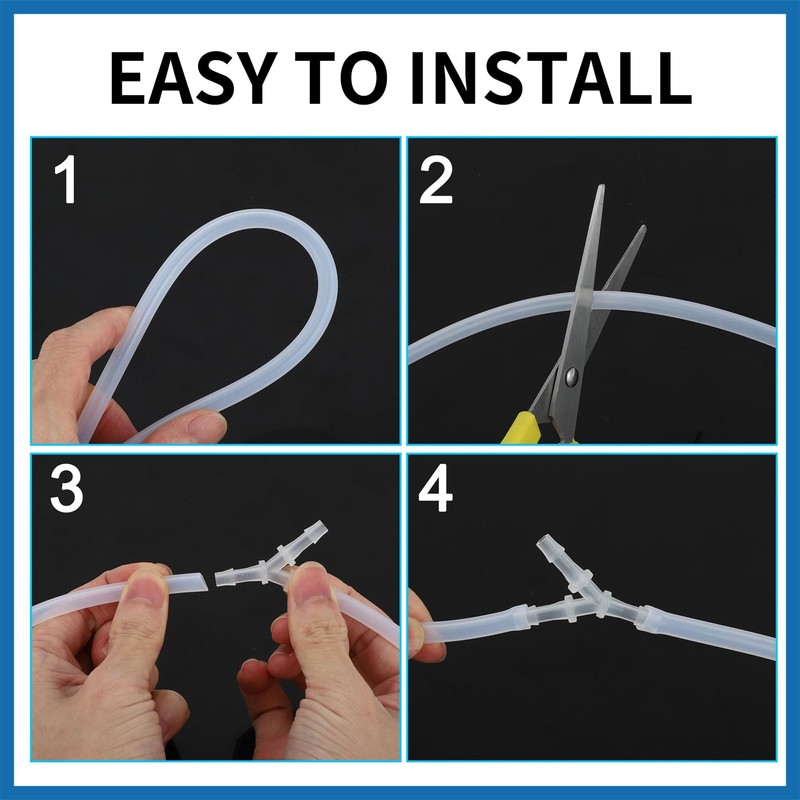 EASY TO INSTALL

1

2

3

4