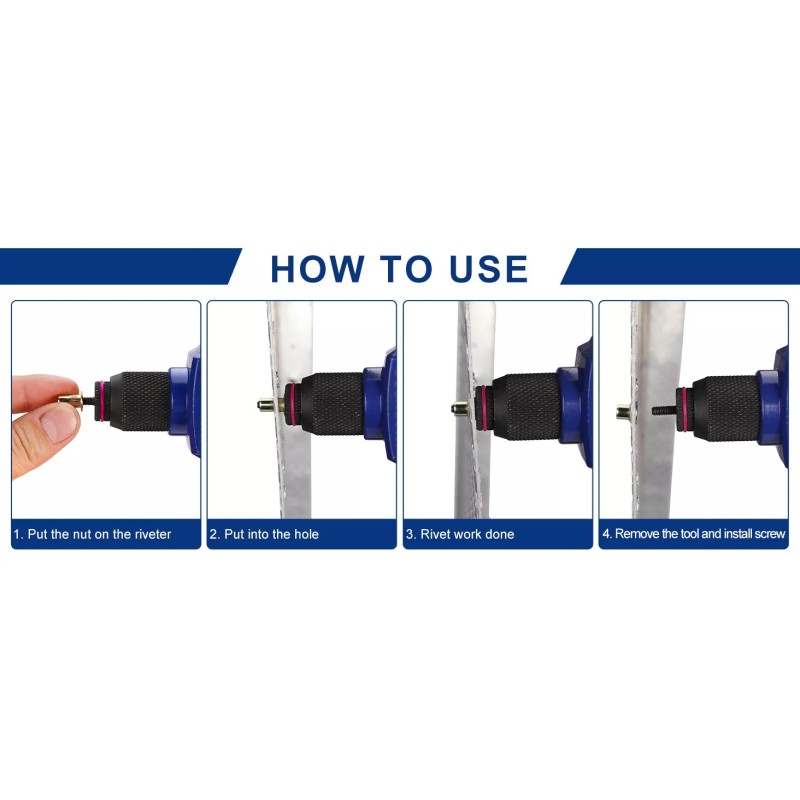 HOW TO USE

1. Put the nut on the riveter

2. Put into the hole

3. Rivet work done

4. Remove the tool and install screw