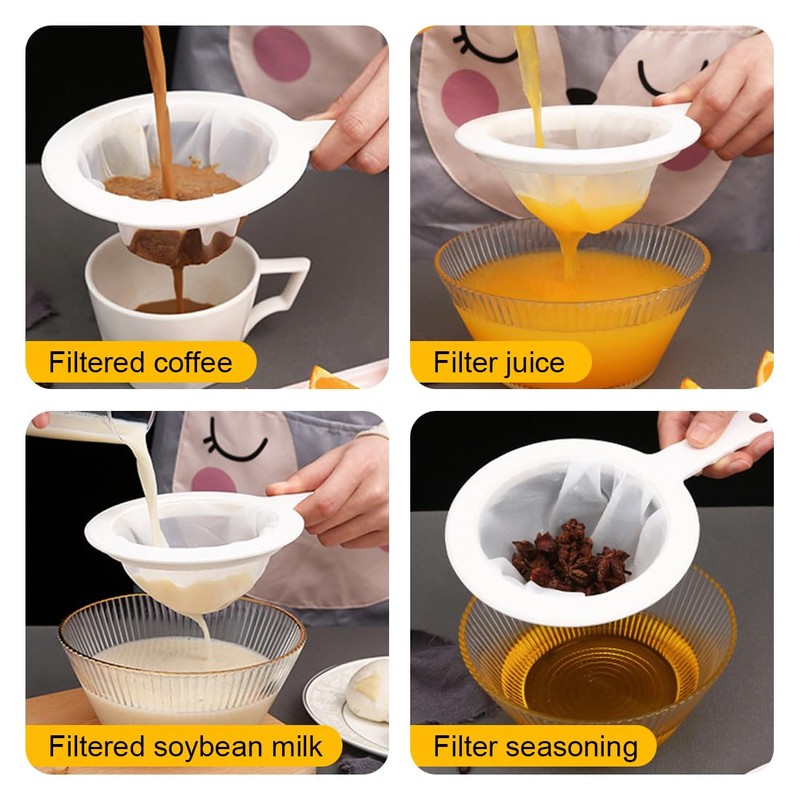 Filtered coffee

Filter juice

Filtered soybean milk

Filter seasoning