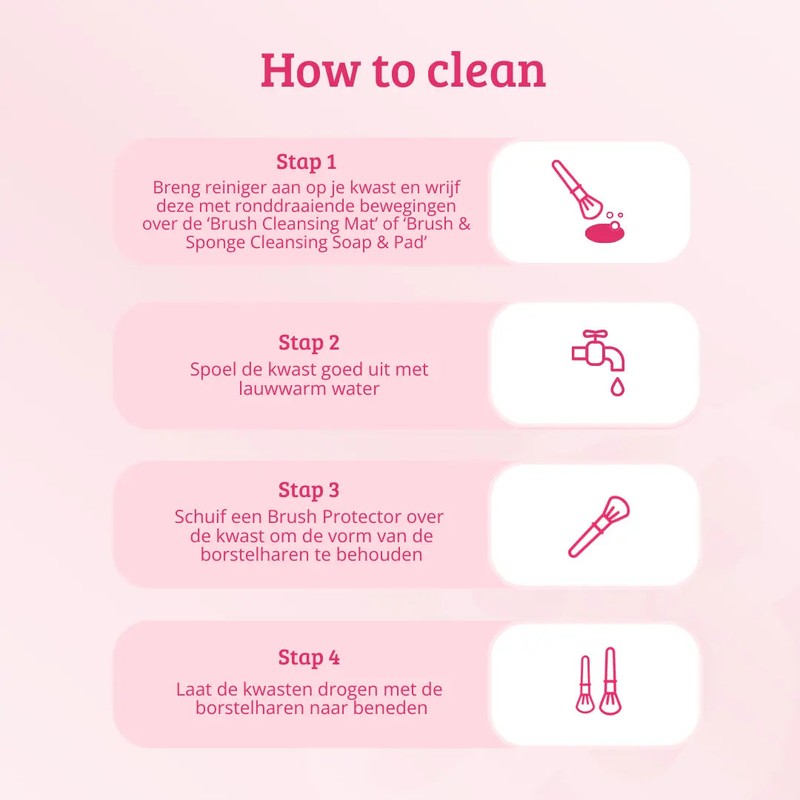 How to clean

Stap 1
Breng reiniger aan op je kwast en wrijf deze met ronddraaiende bewegingen over de 'Brush Cleansing Mat' of 'Brush & Sponge Cleansing Soap & Pad'

Stap 2
Spoel de kwast goed uit met lauwwarm water

Stap 3
Schuif een Brush Protector over de kwast om de vorm van de borstelharen te behouden

Stap 4
Laat de kwasten drogen met de borstelharen naar beneden