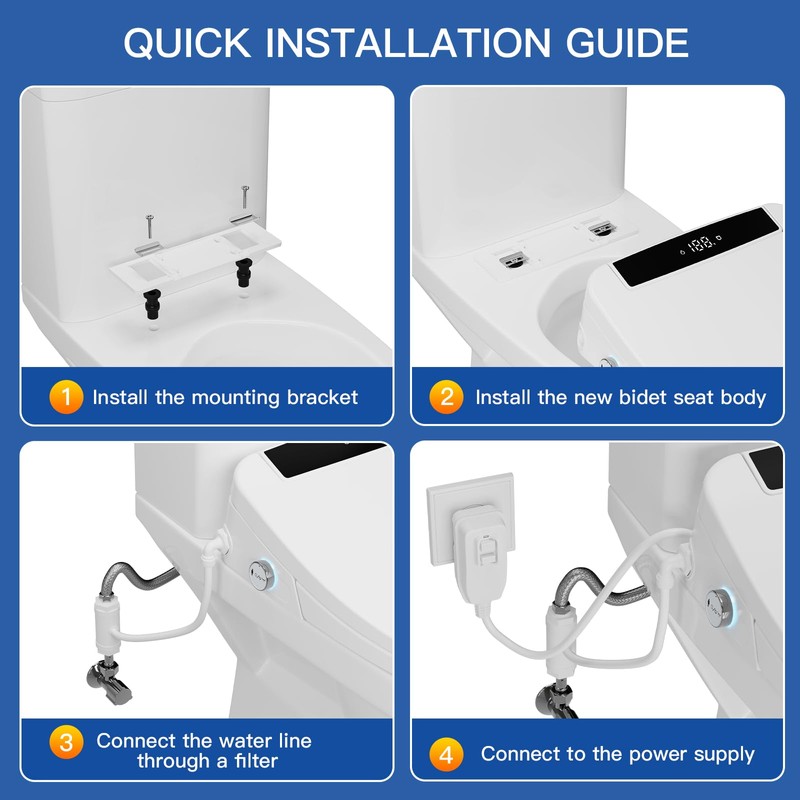 QUICK INSTALLATION GUIDE

1 Install the mounting bracket

2 Install the new bidet seat body

3 Connect the water line through a filter

4 Connect to the power supply