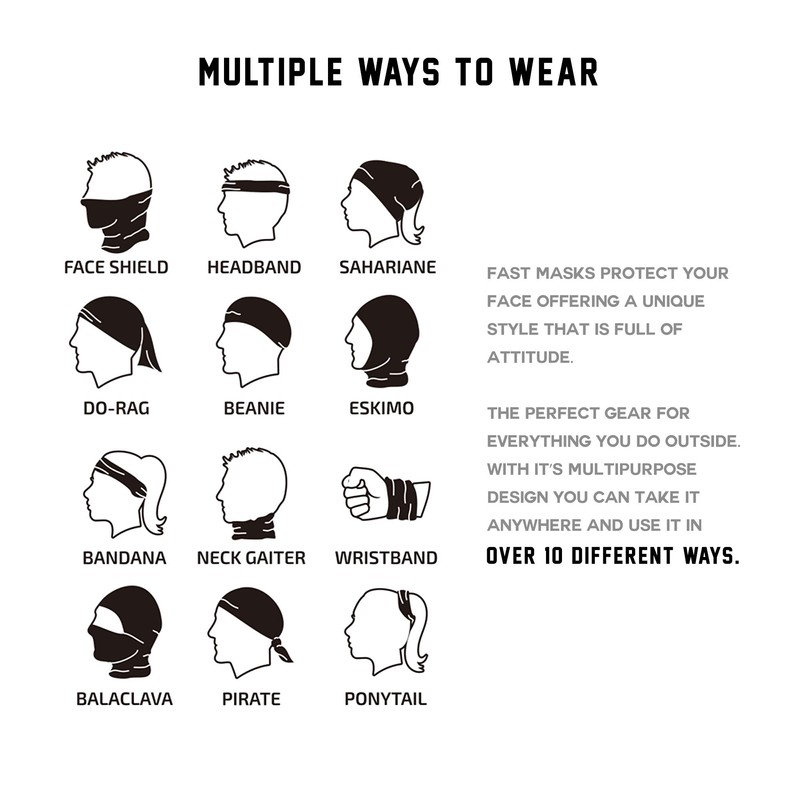 MULTIPLE WAYS TO WEAR

FACE SHIELD
HEADBAND
SAHARIANE
DO-RAG
BEANIE
ESKIMO
BANDANA
NECK GAITER
WRISTBAND
BALACLAVA
PIRATE
PONYTAIL

FAST MASKS PROTECT YOUR FACE OFFERING A UNIQUE STYLE THAT IS FULL OF ATTITUDE.

THE PERFECT GEAR FOR EVERYTHING YOU DO OUTSIDE. WITH IT'S MULTIPURPOSE DESIGN YOU CAN TAKE IT ANYWHERE AND USE IT IN OVER 10 DIFFERENT WAYS.