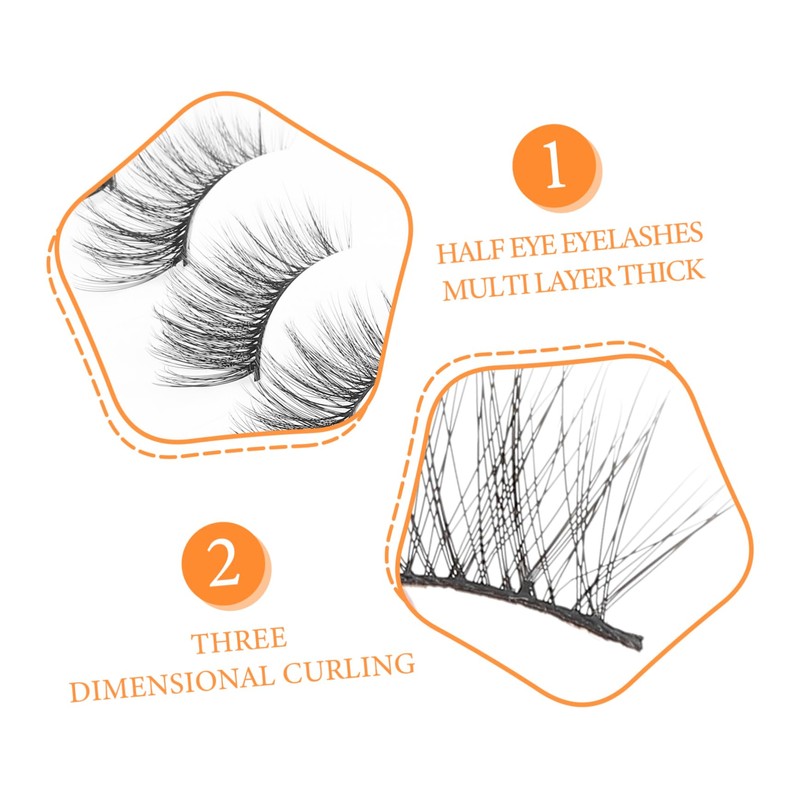 1

HALF EYE EYELASHES
MULTI LAYER THICK

2

THREE
DIMENSIONAL CURLING