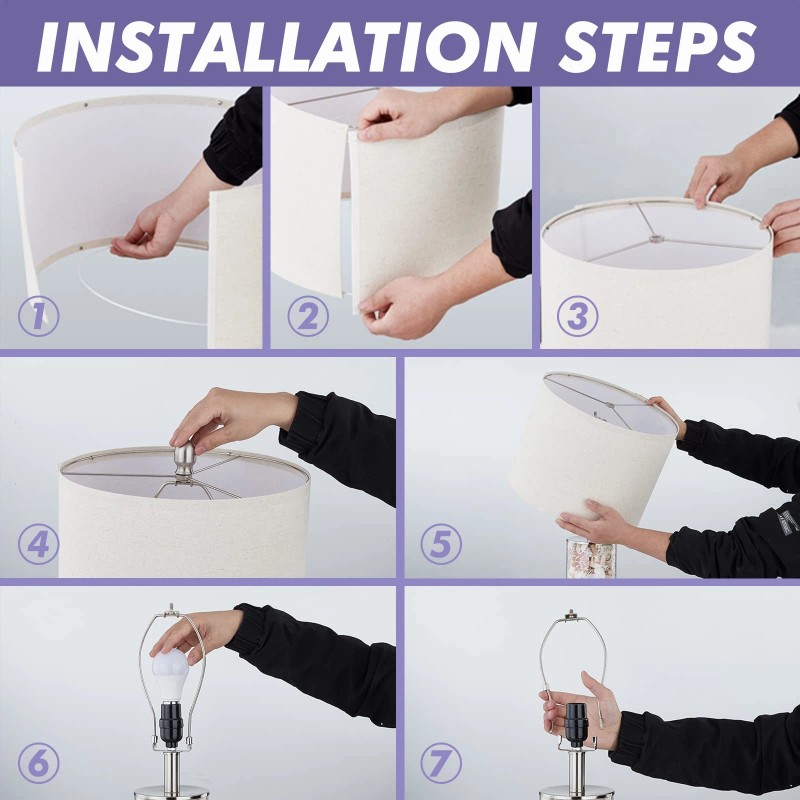 INSTALLATION STEPS

1

2

3

4

5

6

7