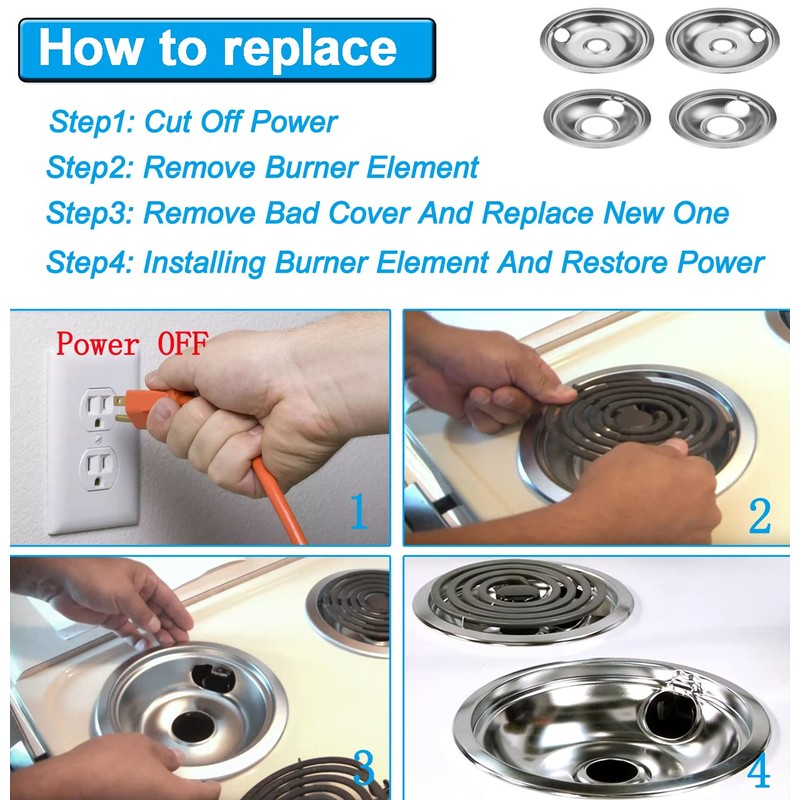 How to replace

Step1: Cut Off Power

Step2: Remove Burner Element

Step3: Remove Bad Cover And Replace New One

Step4: Installing Burner Element And Restore Power

Power OFF

1

2

3

4