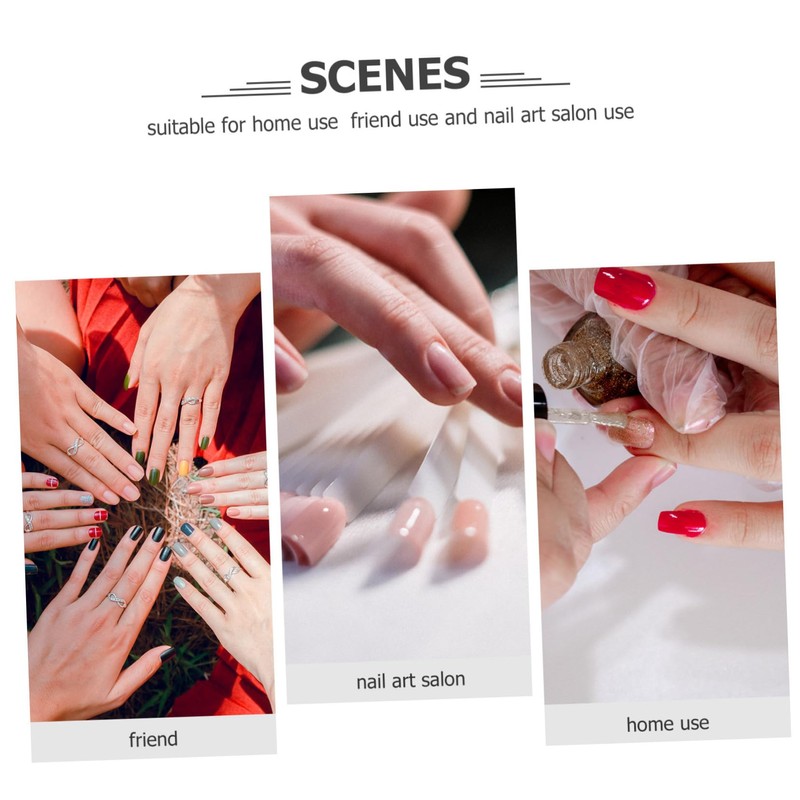 SCENES
suitable for home use  friend use and nail art salon use

friend

nail art salon

home use