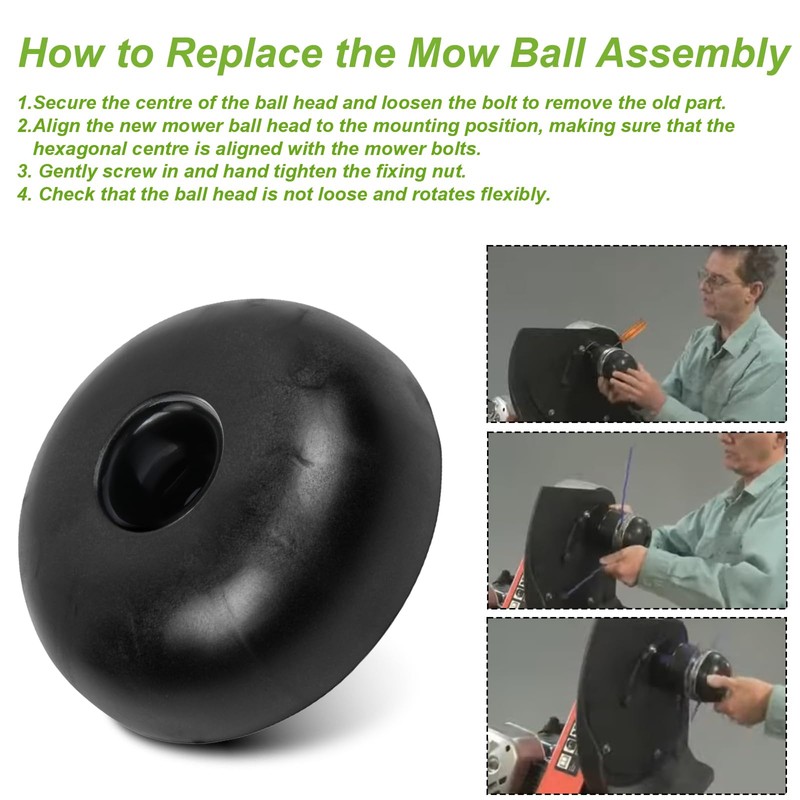 How to Replace the Mow Ball Assembly

1.Secure the centre of the ball head and loosen the bolt to remove the old part.
2.Align the new mower ball head to the mounting position, making sure that the hexagonal centre is aligned with the mower bolts.
3. Gently screw in and hand tighten the fixing nut.
4. Check that the ball head is not loose and rotates flexibly.