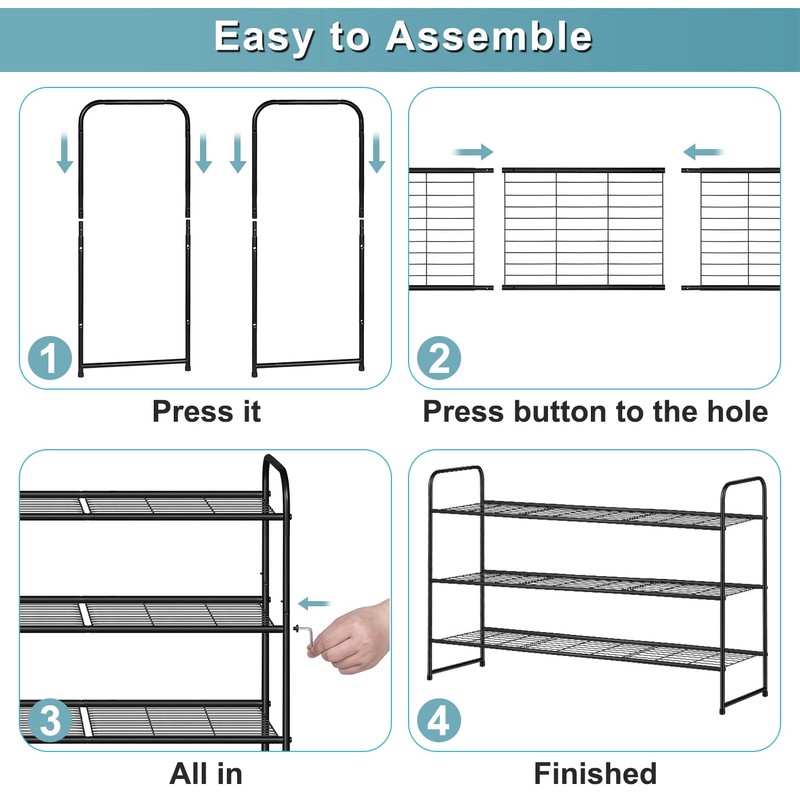 Easy to Assemble

1

Press it

2

Press button to the hole

3

All in

4

Finished