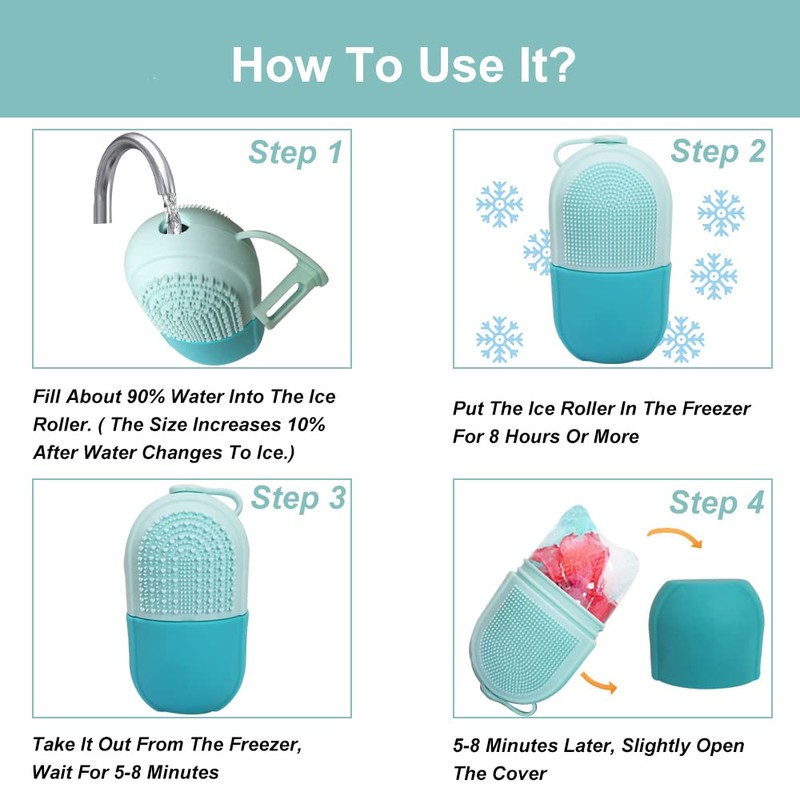 How To Use It?

Step 1

Fill About 90% Water Into The Ice Roller. ( The Size Increases 10% After Water Changes To Ice.)

Step 2

Put The Ice Roller In The Freezer For 8 Hours Or More

Step 3

Take It Out From The Freezer, Wait For 5-8 Minutes

Step 4

5-8 Minutes Later, Slightly Open The Cover