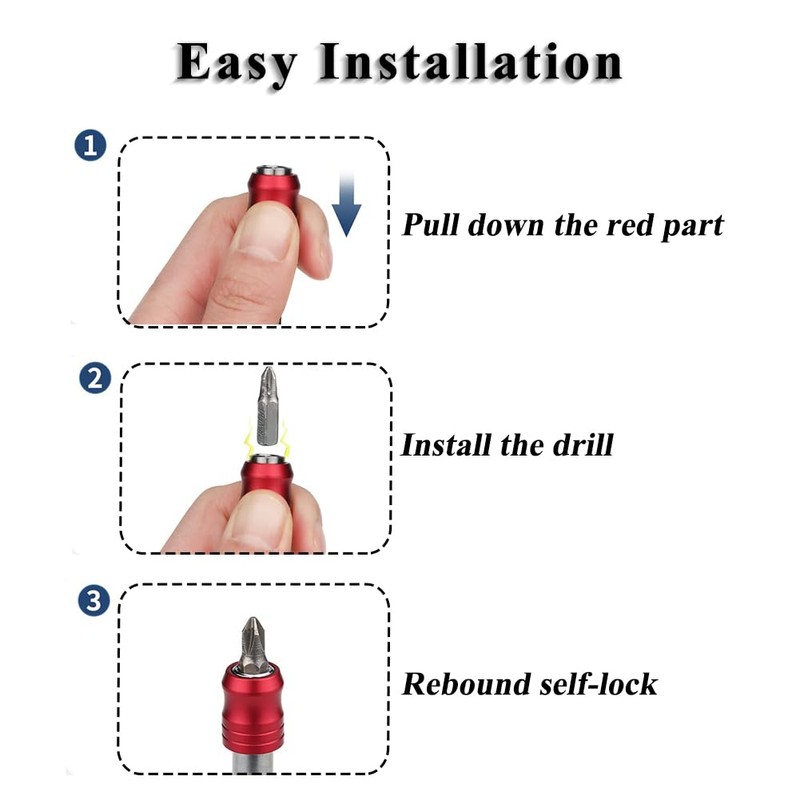 Easy Installation

1

Pull down the red part

2

Install the drill

3

Rebound self-lock