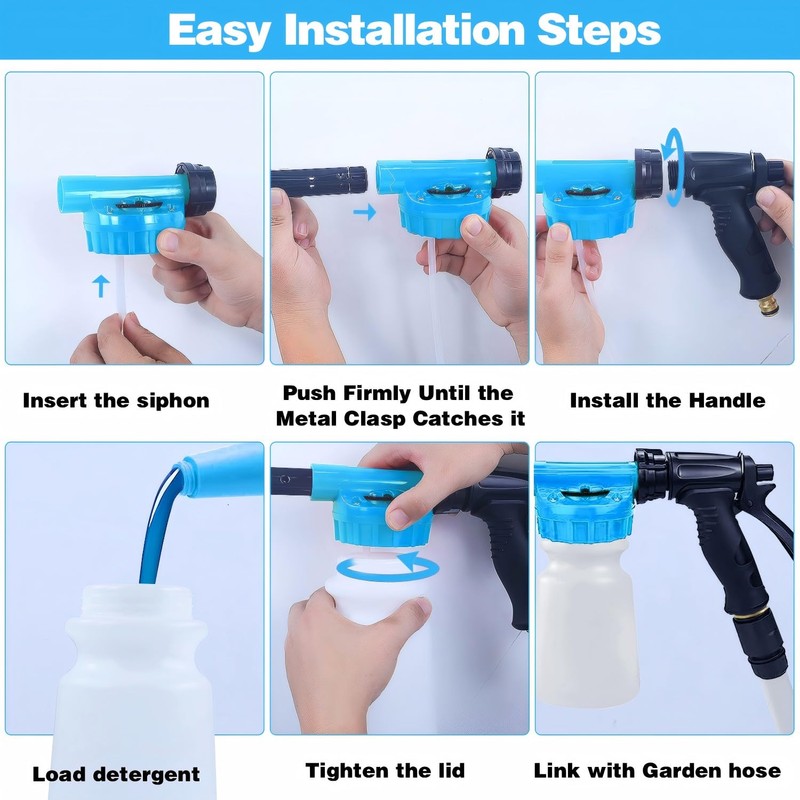 Easy Installation Steps

Insert the siphon

Push Firmly Until the Metal Clasp Catches it

Install the Handle

Load detergent

Tighten the lid

Link with Garden hose