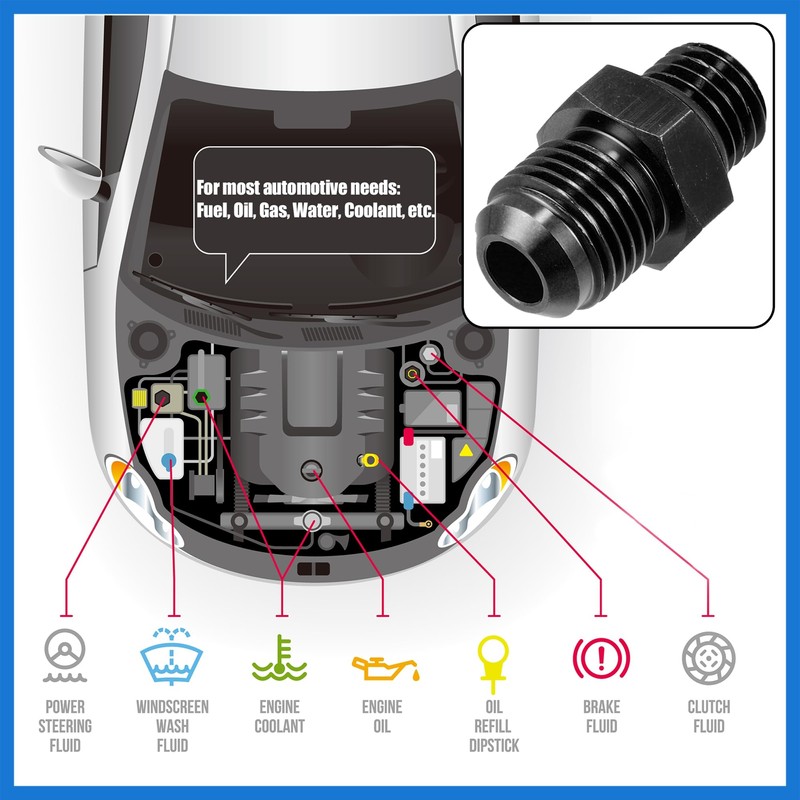 For most automotive needs:
Fuel, Oil, Gas, Water, Coolant, etc.

POWER STEERING FLUID

WINDSCREEN WASH FLUID

ENGINE COOLANT

ENGINE OIL

OIL REFILL DIPSTICK

BRAKE FLUID

CLUTCH FLUID