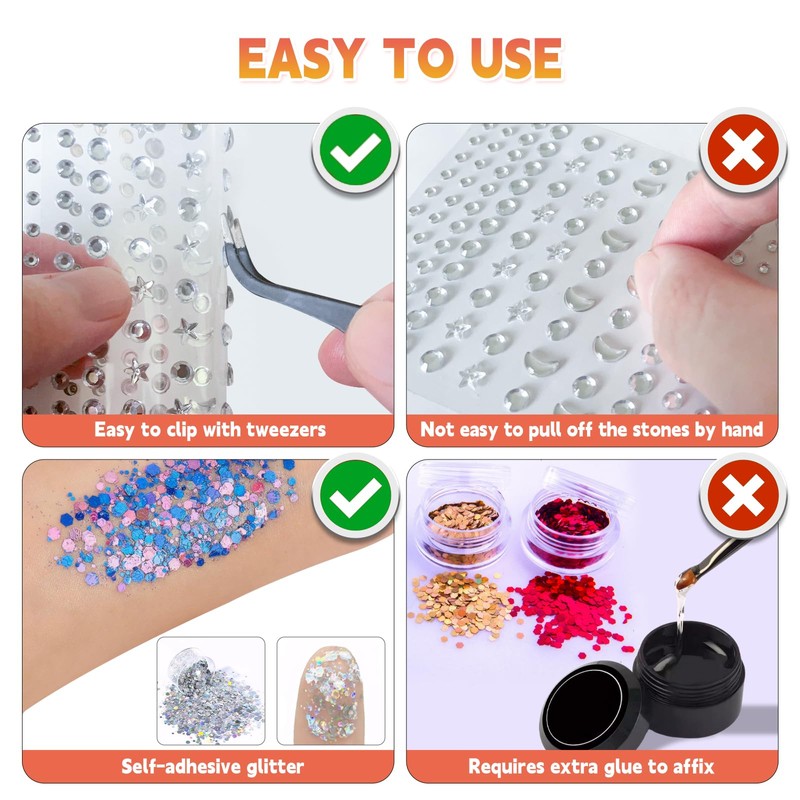 EASY TO USE

Easy to clip with tweezers

Not easy to pull off the stones by hand

Self-adhesive glitter

Requires extra glue to affix