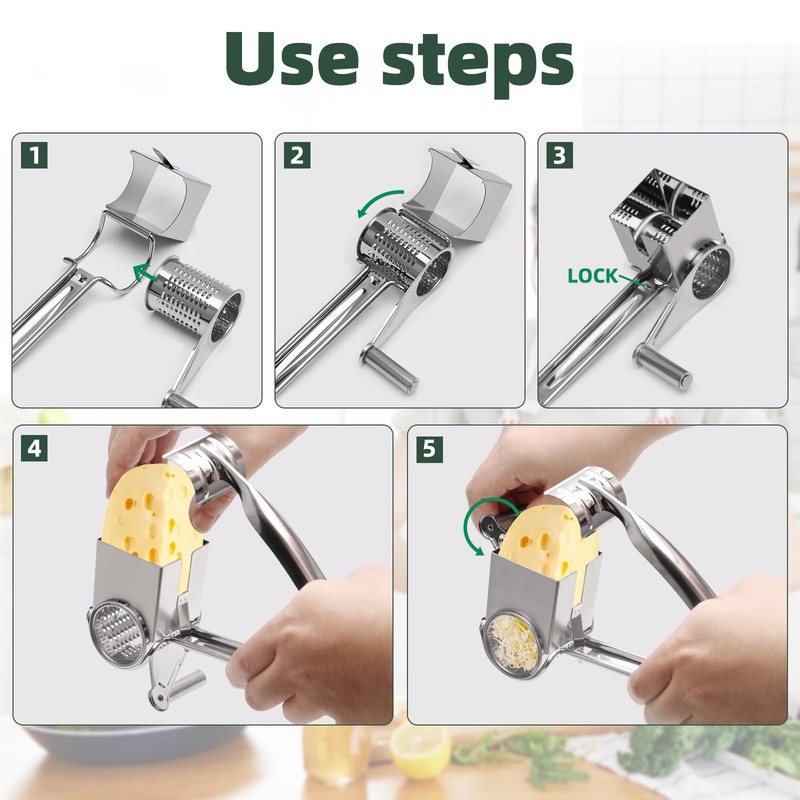 Use steps

1

2

3

LOCK

4

5