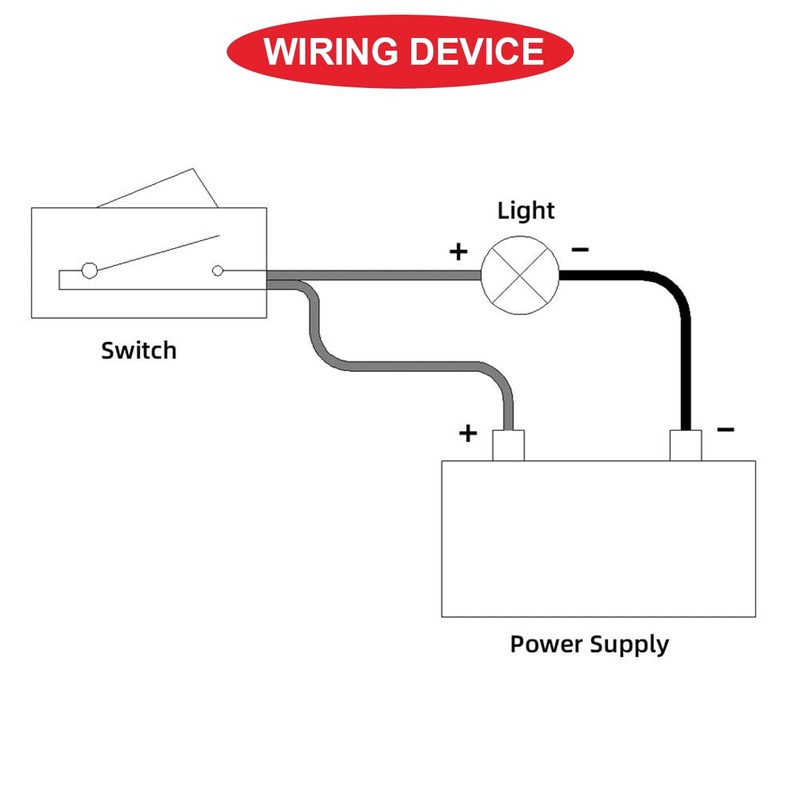 WIRING DEVICE

Light
+
−

Switch

+
−

Power Supply