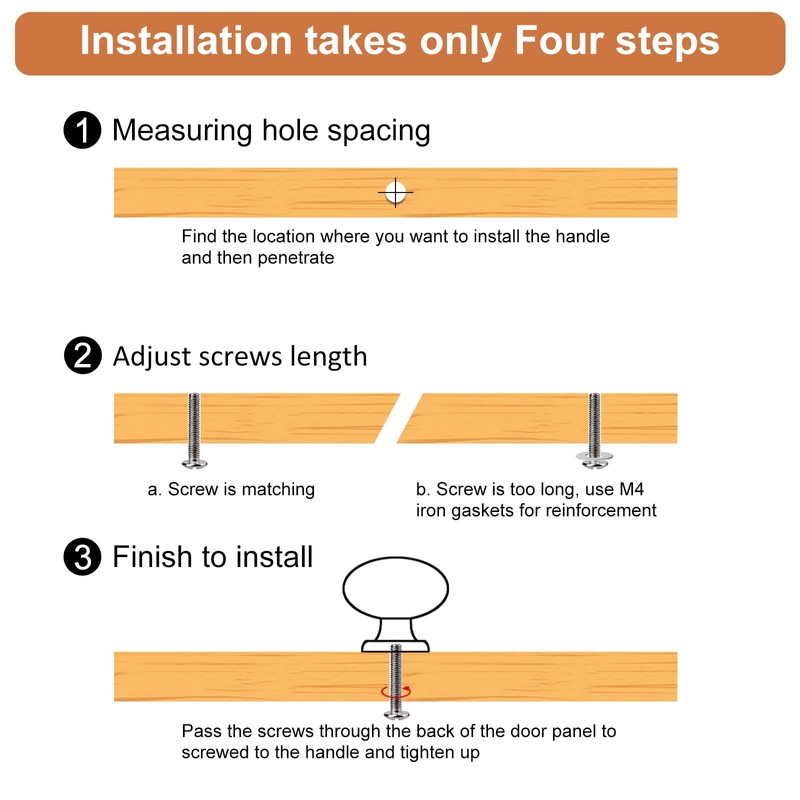 Installation takes only Four steps

1 Measuring hole spacing

Find the location where you want to install the handle and then penetrate

2 Adjust screws length

a. Screw is matching

b. Screw is too long, use M4 iron gaskets for reinforcement

3 Finish to install

Pass the screws through the back of the door panel to screwed to the handle and tighten up