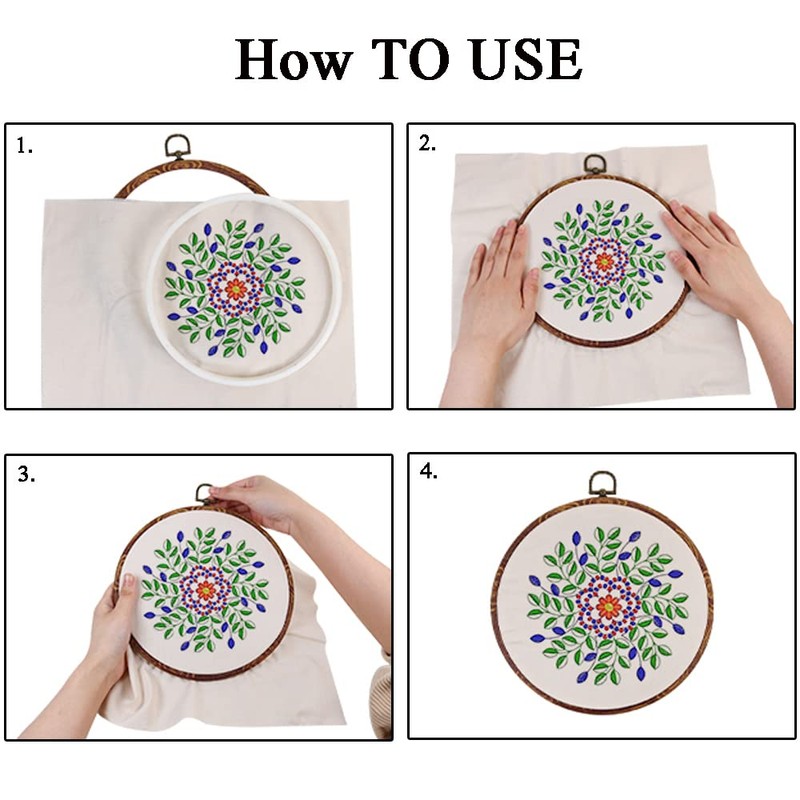 How TO USE

1.

2.

3.

4.