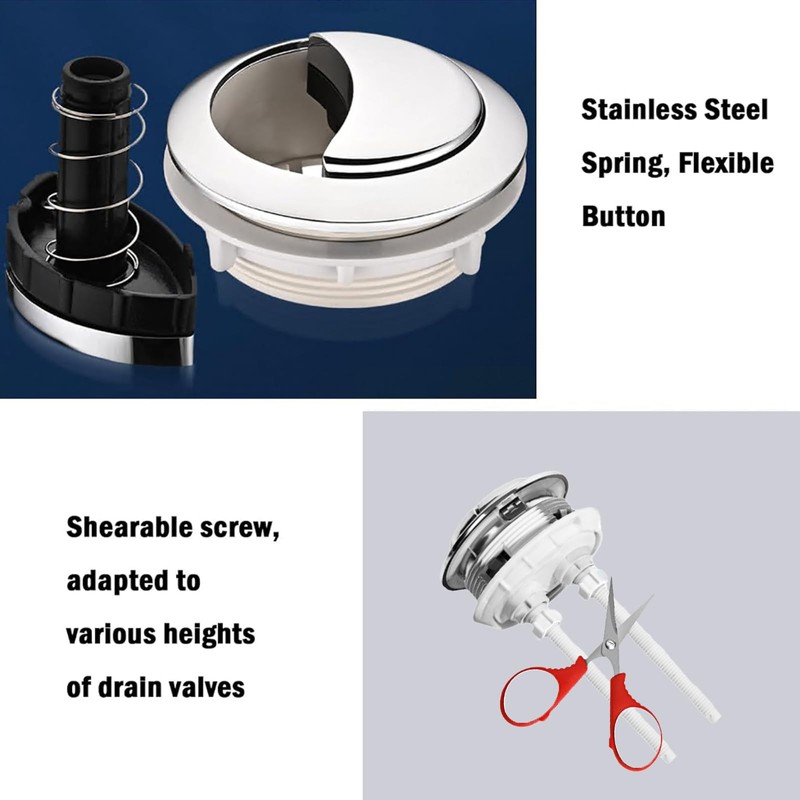 Stainless Steel Spring, Flexible Button

Shearable screw, adapted to various heights of drain valves