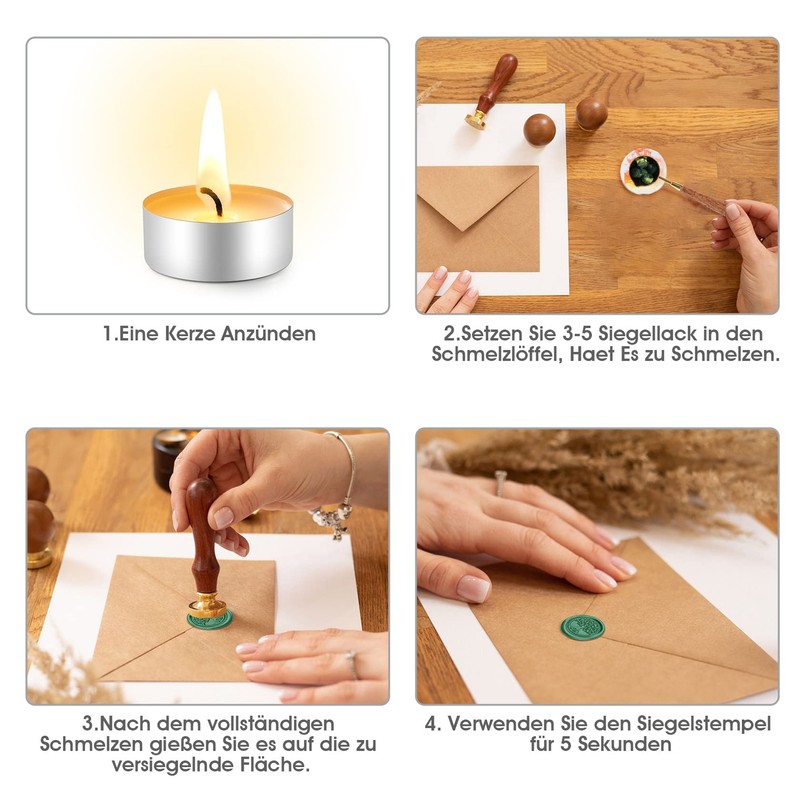 1.Eine Kerze Anzünden

2.Setzen Sie 3-5 Siegellack in den Schmelzlöffel, Haet Es zu Schmelzen.

3.Nach dem vollständigen Schmelzen gießen Sie es auf die zu versiegelnde Fläche.

4. Verwenden Sie den Siegelstempel für 5 Sekunden