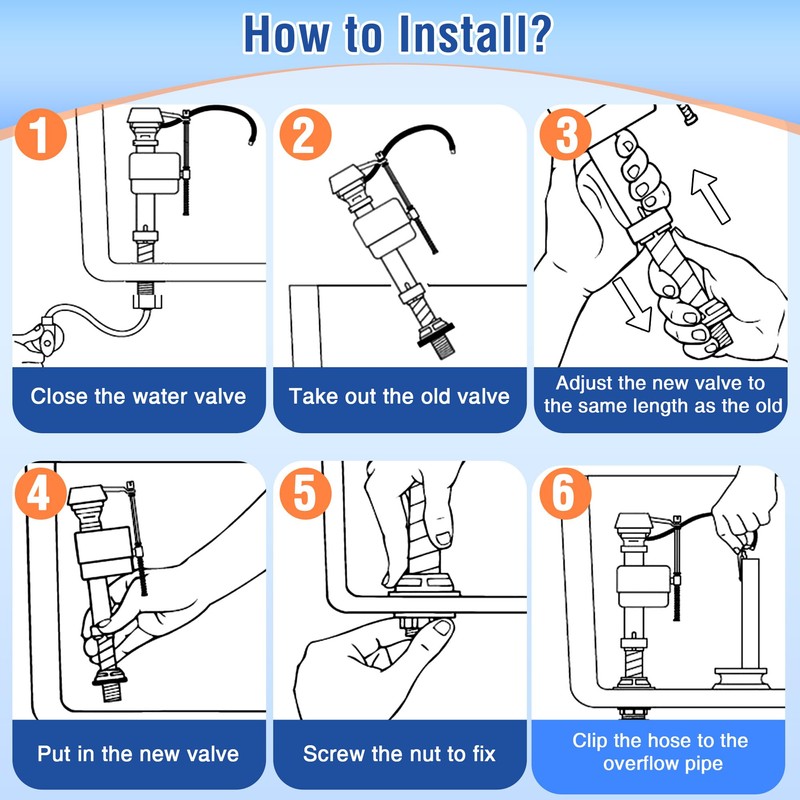 How to Install?

1
Close the water valve

2
Take out the old valve

3
Adjust the new valve to the same length as the old

4
Put in the new valve

5
Screw the nut to fix

6
Clip the hose to the overflow pipe