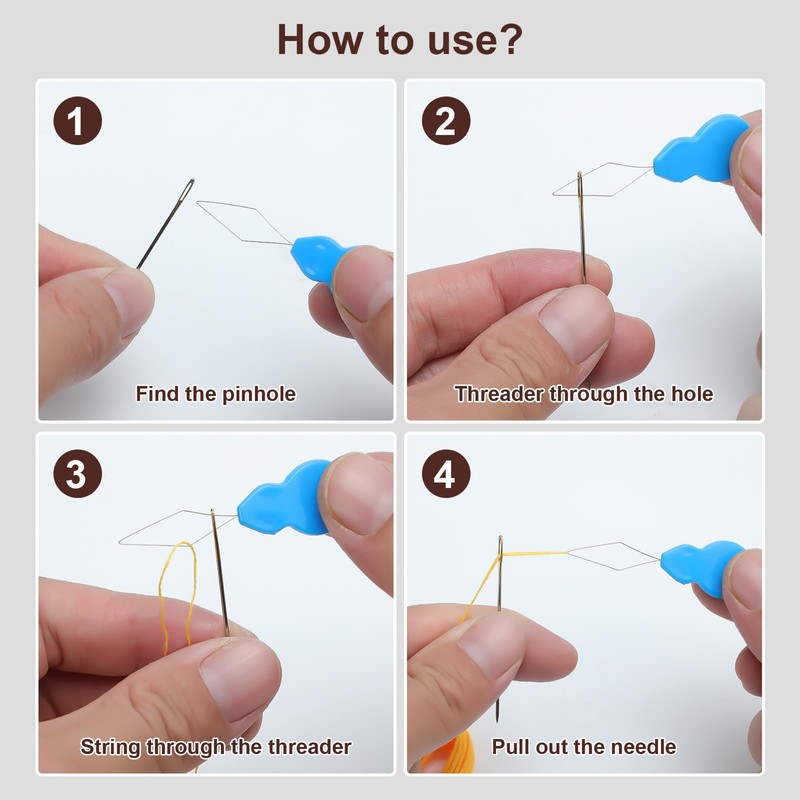 How to use?

1

Find the pinhole

2

Threader through the hole

3

String through the threader

4

Pull out the needle