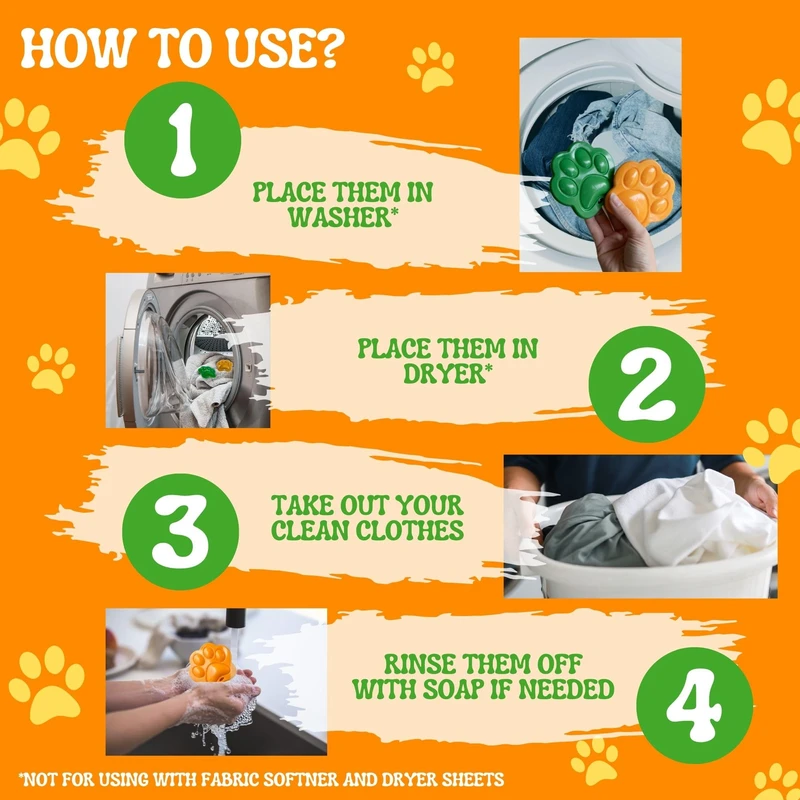 HOW TO USE?

1

PLACE THEM IN WASHER*

PLACE THEM IN DRYER*

2

3

TAKE OUT YOUR CLEAN CLOTHES

RINSE THEM OFF WITH SOAP IF NEEDED

4

*NOT FOR USING WITH FABRIC SOFTNER AND DRYER SHEETS