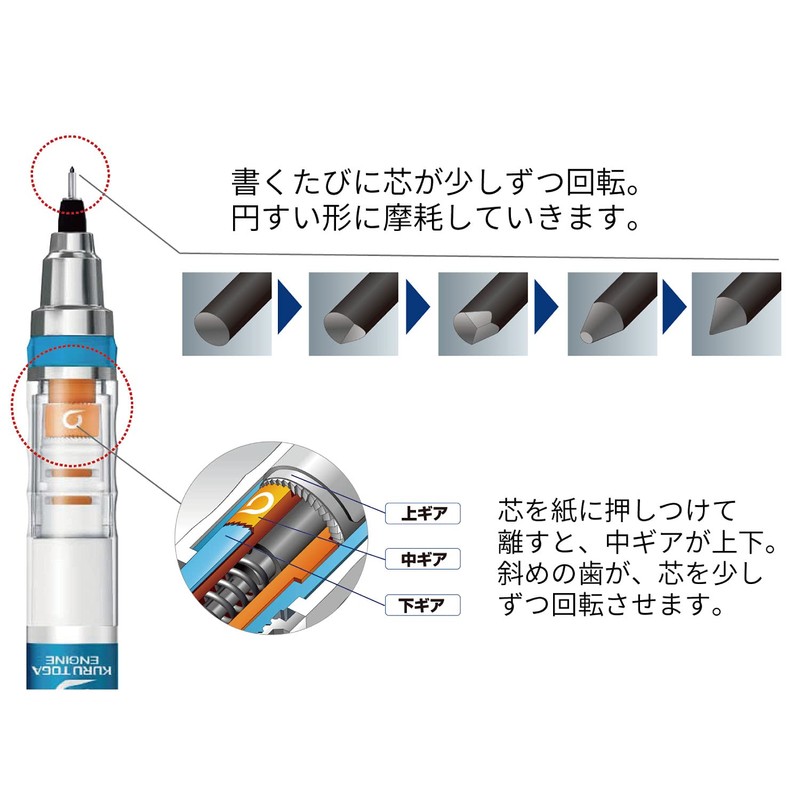 書くたびに芯が少しずつ回転。
円すい形に摩耗していきます。

上ギア
中ギア
下ギア

芯を紙に押しつけて離すと、中ギアが上下。斜めの歯が、芯を少しずつ回転させます。

KURU TOGA ENGINE