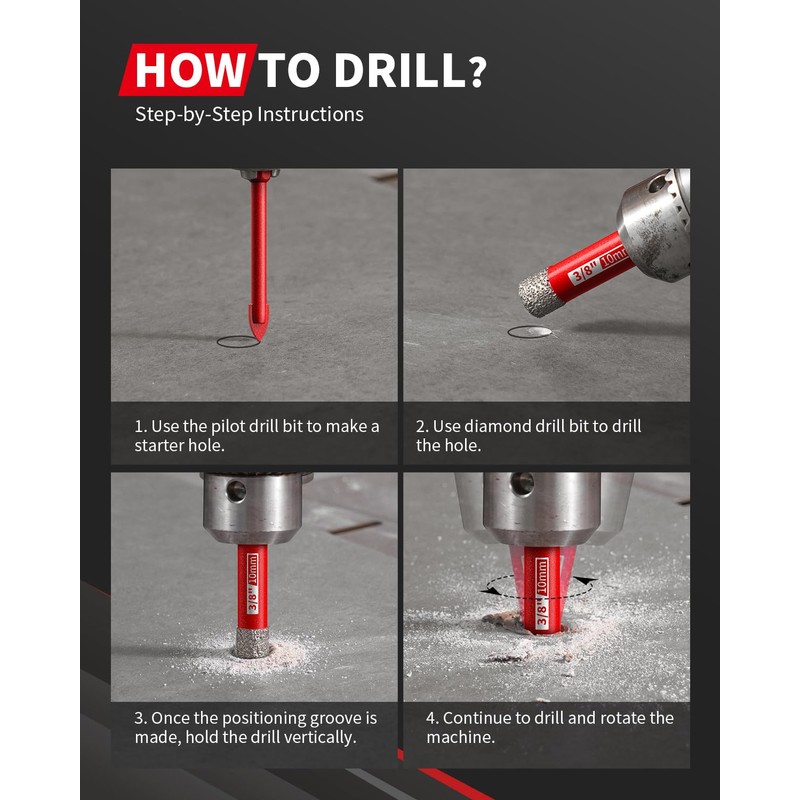 HOW TO DRILL?
Step-by-Step Instructions

3/8" 10mm

1. Use the pilot drill bit to make a starter hole.

2. Use diamond drill bit to drill the hole.

3/8" 10mm

3/8" 10mm

3. Once the positioning groove is made, hold the drill vertically.

4. Continue to drill and rotate the machine.