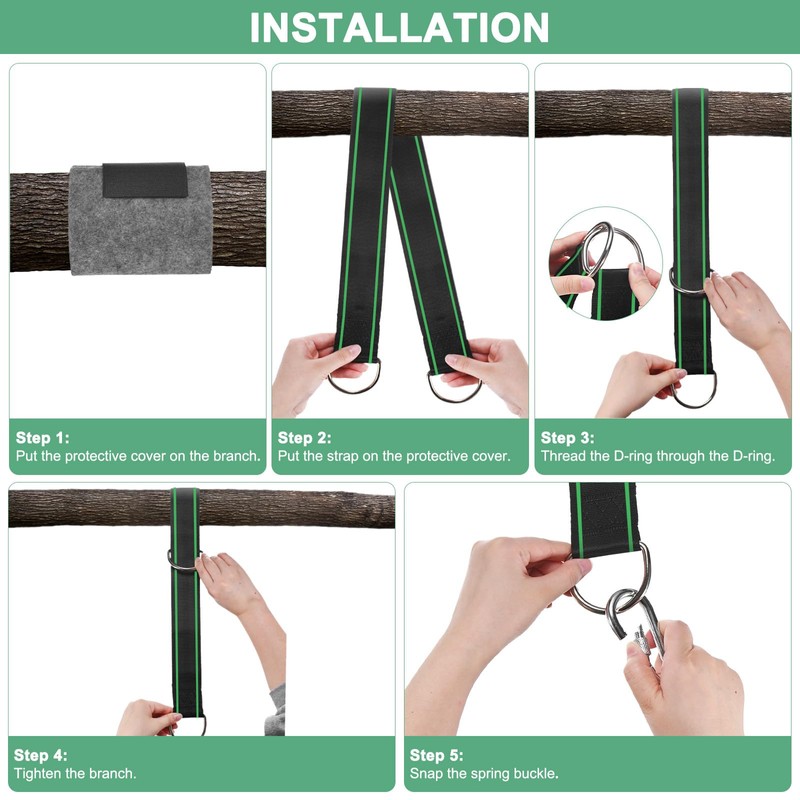 INSTALLATION

Step 1:
Put the protective cover on the branch.

Step 2:
Put the strap on the protective cover.

Step 3:
Thread the D-ring through the D-ring.

Step 4:
Tighten the branch.

Step 5:
Snap the spring buckle.