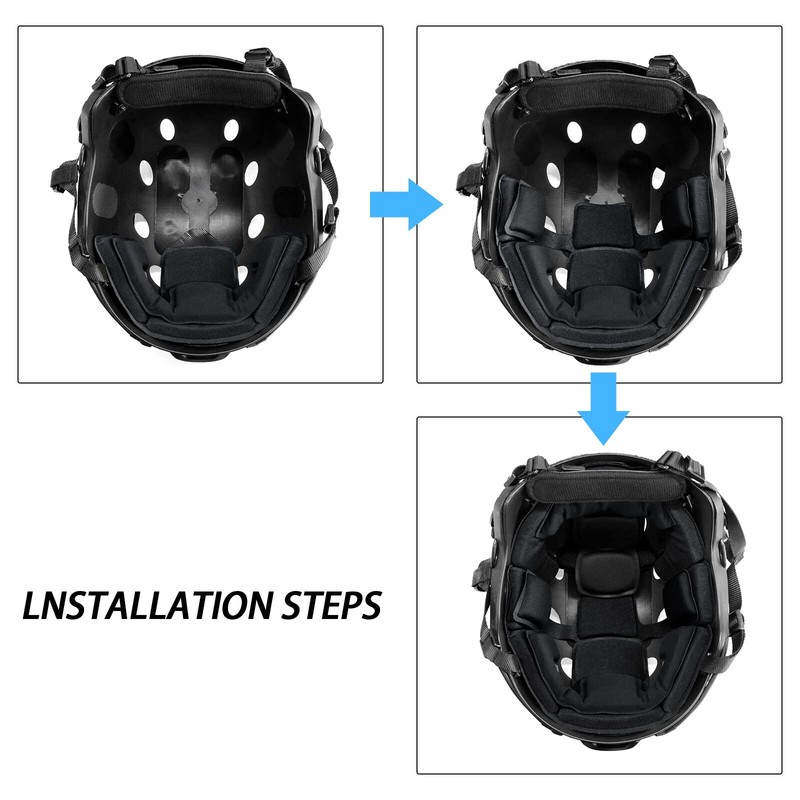 LNSTALLATION STEPS