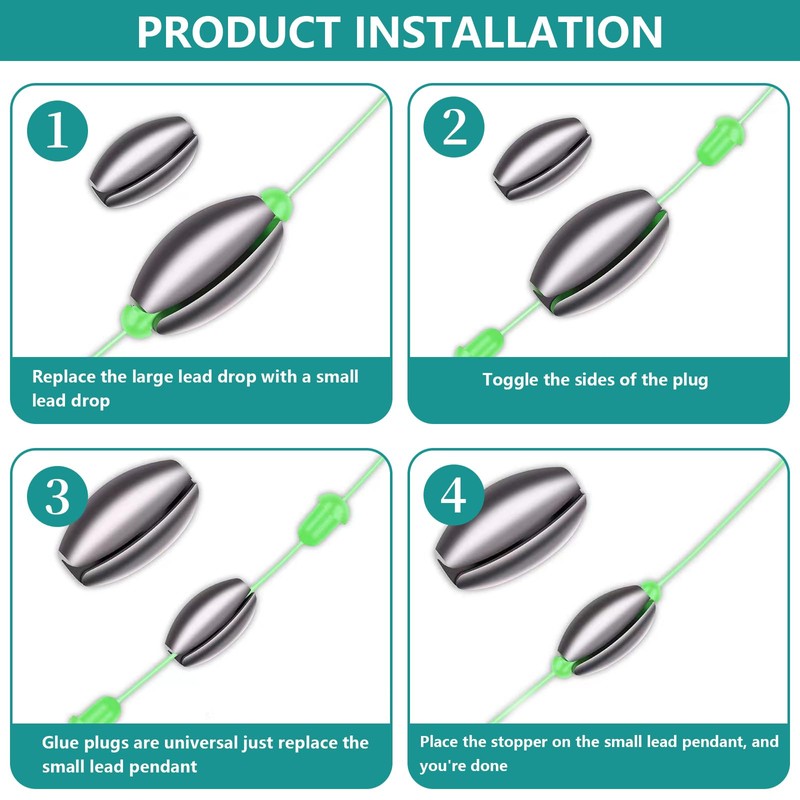 PRODUCT INSTALLATION

1

Replace the large lead drop with a small lead drop

2

Toggle the sides of the plug

3

Glue plugs are universal just replace the small lead pendant

4

Place the stopper on the small lead pendant, and you're done