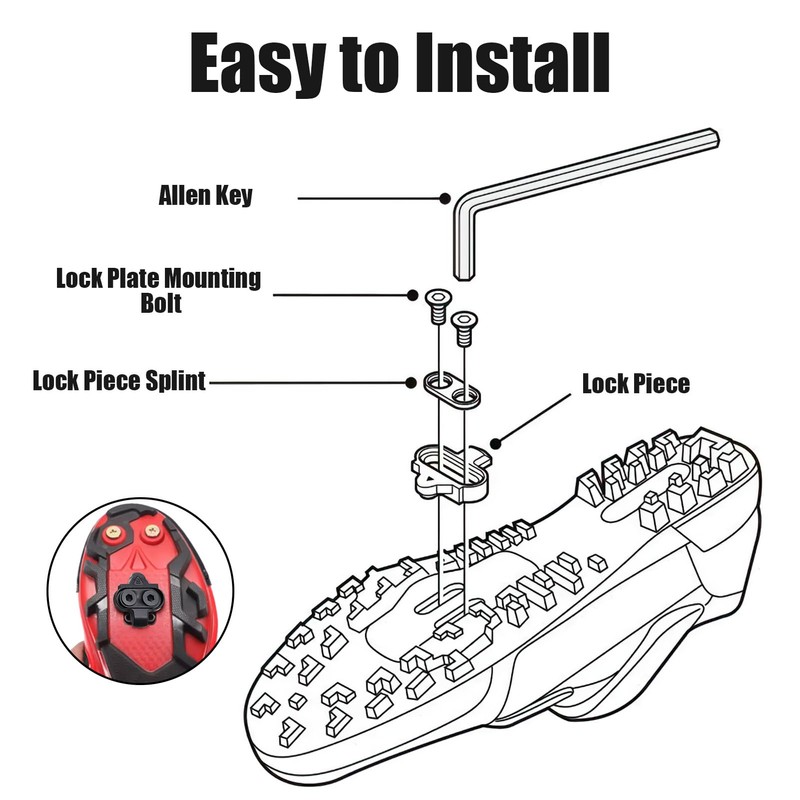 Easy to Install

Allen Key

Lock Plate Mounting Bolt

Lock Piece Splint

Lock Piece